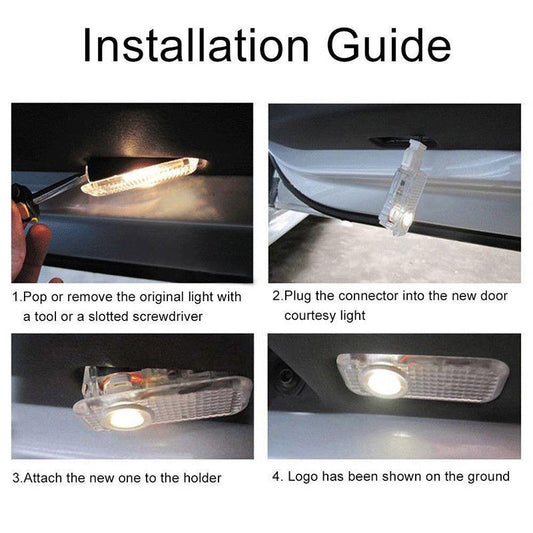 Installation Guide

1.Pop or remove the original light with a tool or a slotted screwdriver

2.Plug the connector into the new door courtesy light

3.Attach the new one to the holder

4. Logo has been shown on the ground